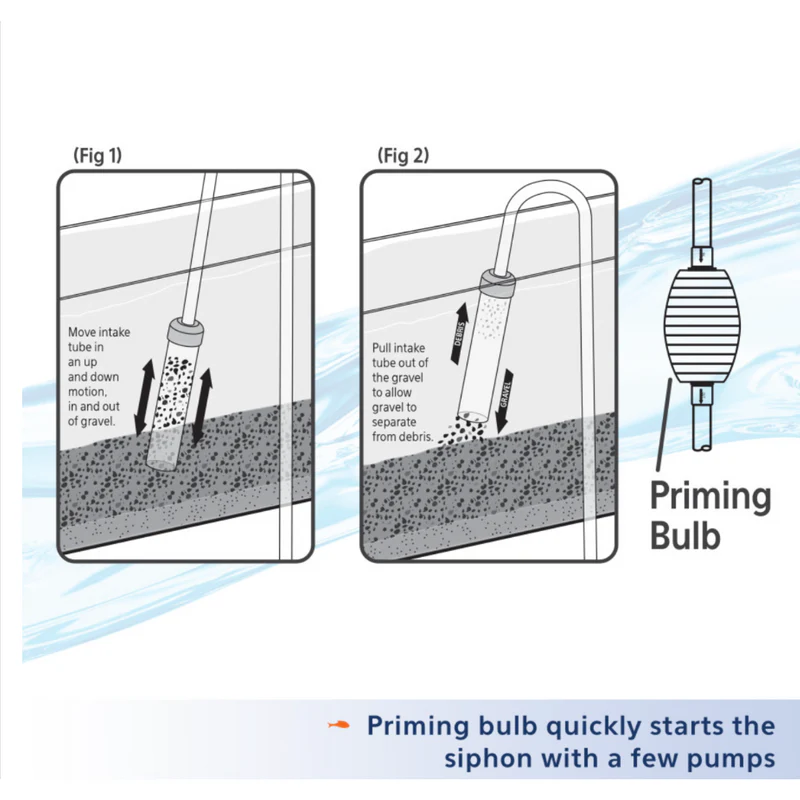 (Fig 1)

Move intake tube in an up and down motion, in and out of gravel.

(Fig 2)

Pull intake tube out of the gravel to allow gravel to separate from debris.

DEBRIS

GRAVEL

Priming Bulb

Priming bulb quickly starts the siphon with a few pumps